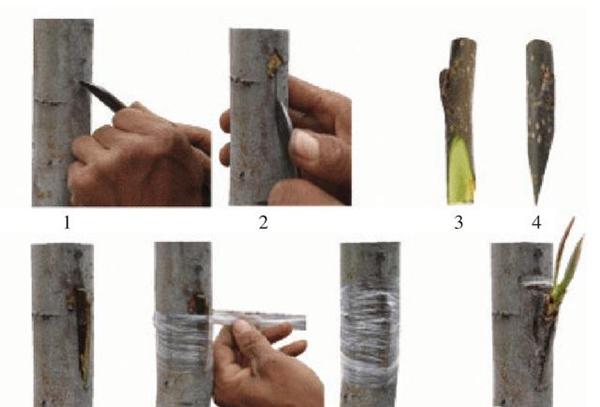 1

2

3

4